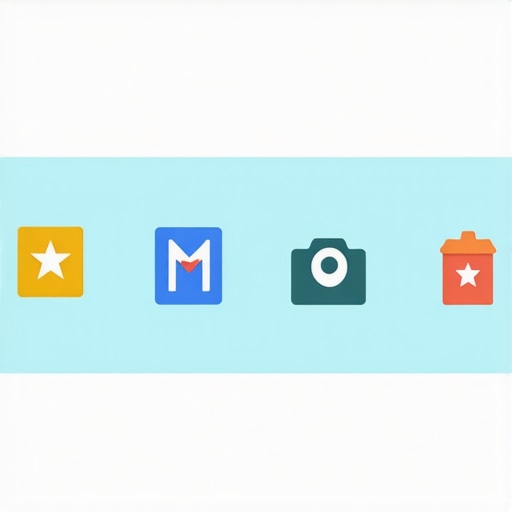 M